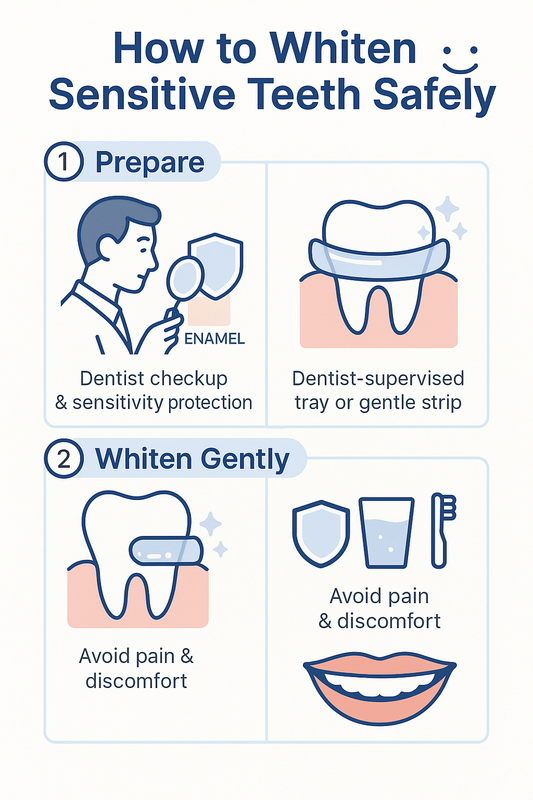 How to Whiten Sensitive Teeth Safely

1 Prepare

ENAMEL

Dentist checkup & sensitivity protection

Dentist-supervised tray or gentle strip

2 Whiten Gently

Avoid pain & discomfort

Avoid pain & discomfort